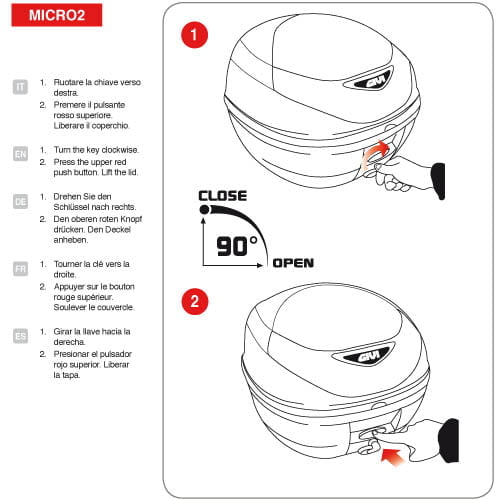 MICRO2

IT
1. Ruotare la chiave verso destra.
2. Premere il pulsante rosso superiore. Liberare il coperchio.

EN
1. Turn the key clockwise.
2. Press the upper red push button. Lift the lid.

DE
1. Drehen Sie den Schlüssel nach rechts.
2. Den oberen roten Knopf drücken. Den Deckel anheben.

FR
1. Tourner la clé vers la droite.
2. Appuyer sur le bouton rouge supérieur. Soulever le couvercle.

ES
1. Girar la llave hacia la derecha.
2. Presionar el pulsador rojo superior. Liberar la tapa.

1

GIVI

CLOSE
90°
OPEN

2

GIVI