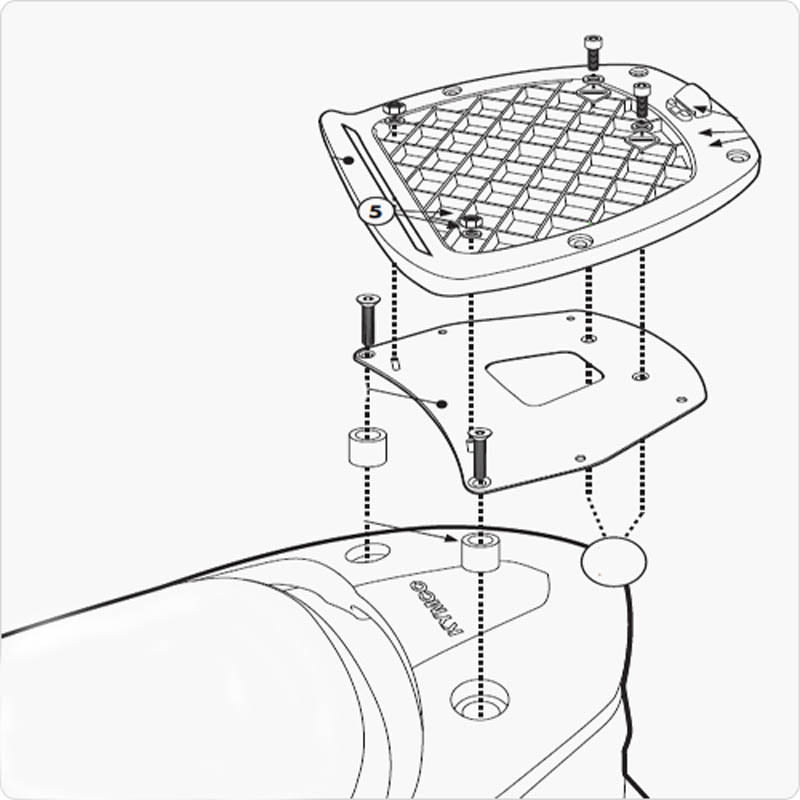 5

KYMCO